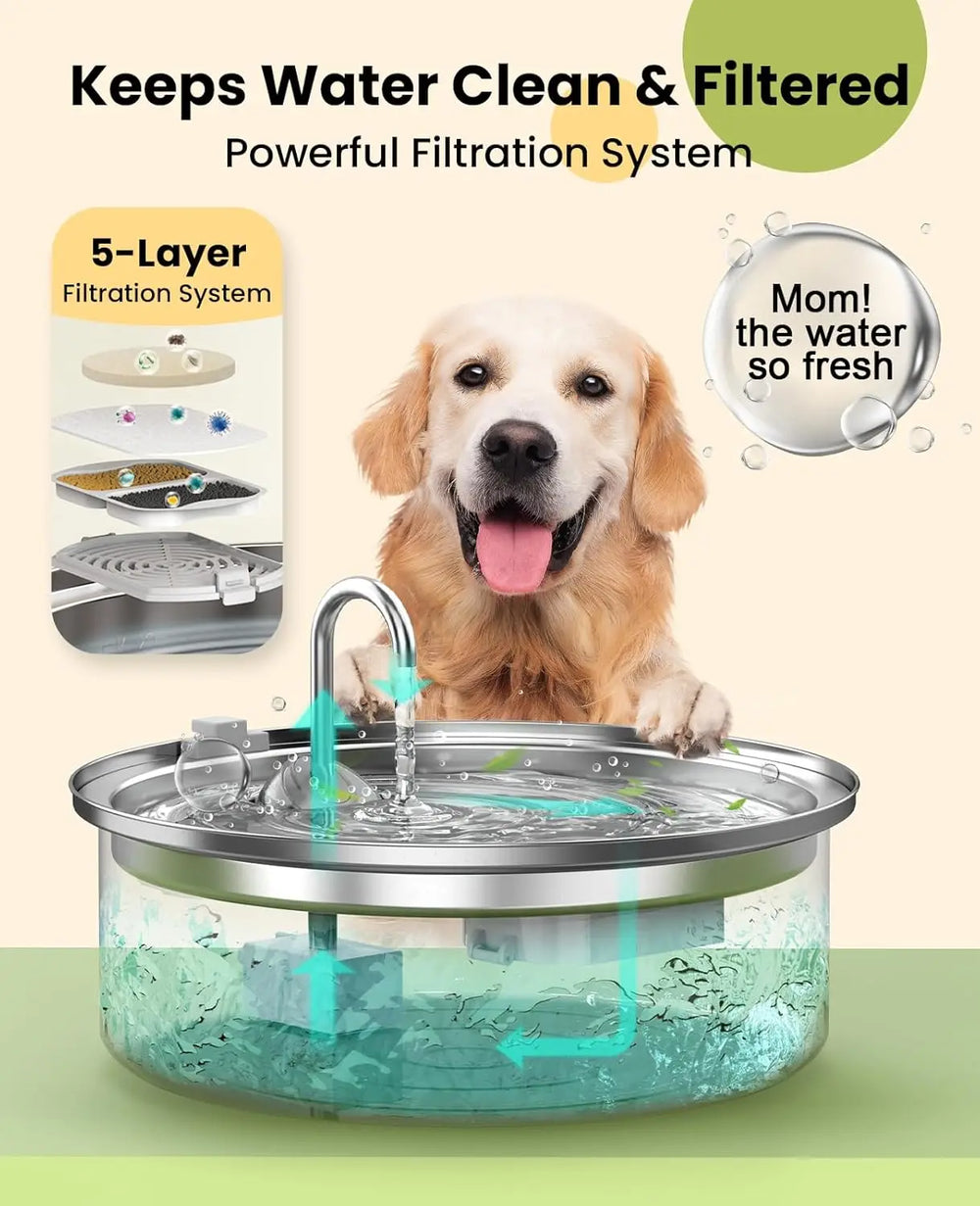 Keeps Water Clean & Filtered
Powerful Filtration System

5-Layer
Filtration System

Mom!
the water
so fresh